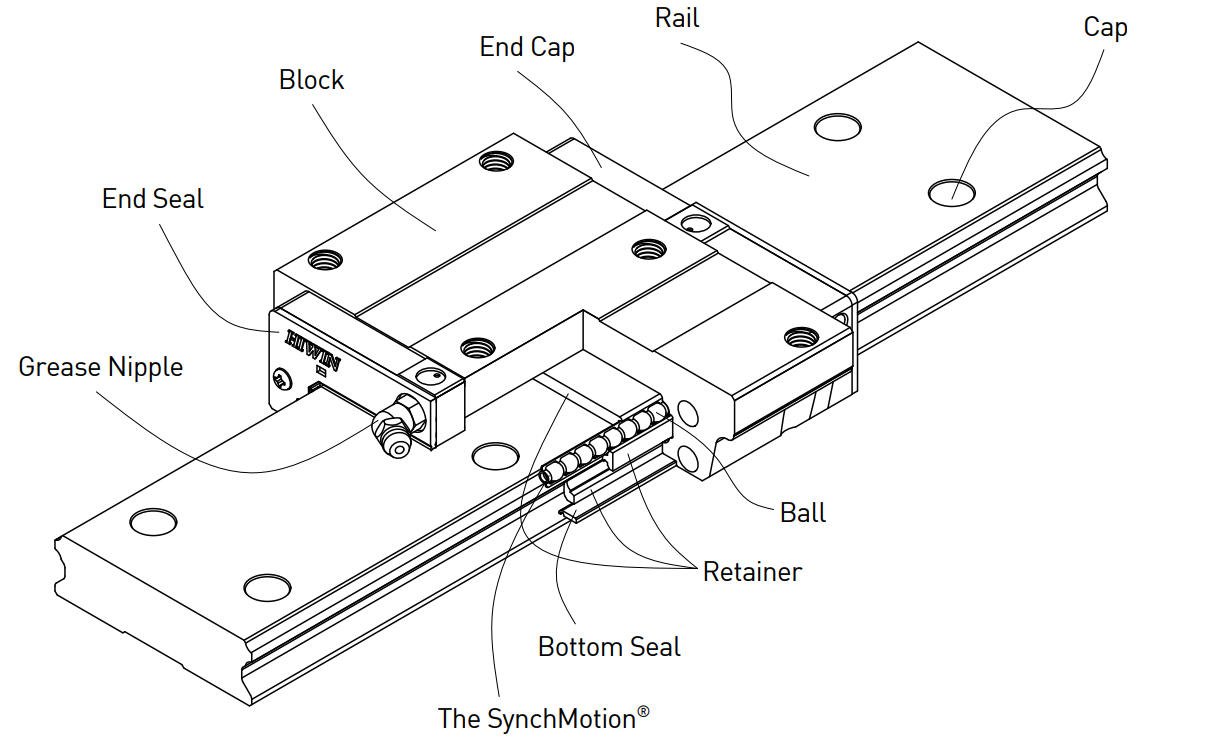 Rail

Cap

End Cap

Block

End Seal

HIWIN

Grease Nipple

Ball

Retainer

Bottom Seal

The SynchMotion®